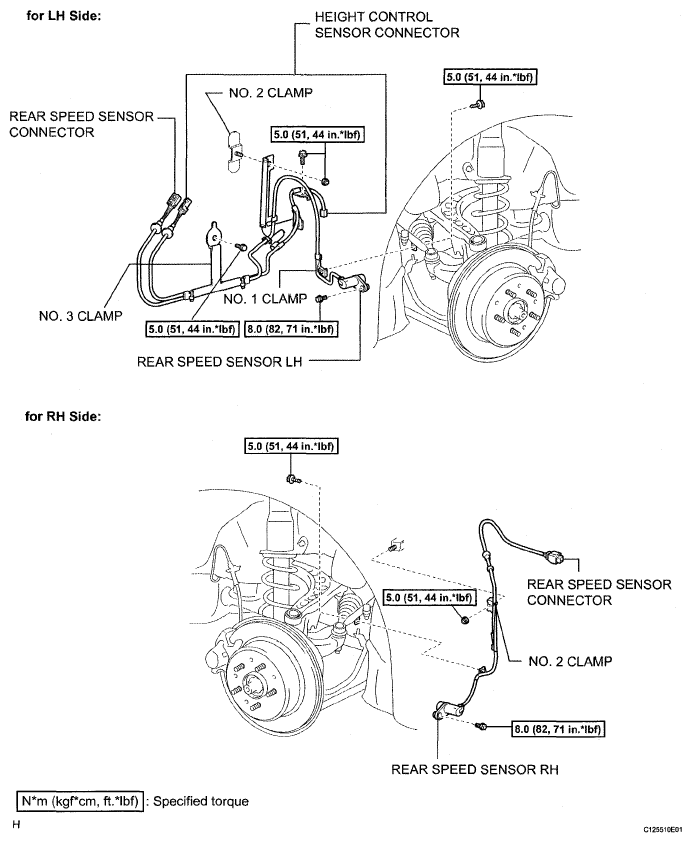 for LH Side:

HEIGHT CONTROL SENSOR CONNECTOR

NO. 2 CLAMP

REAR SPEED SENSOR CONNECTOR

5.0 (51, 44 in.*lbf)

5.0 (51, 44 in.*lbf)

NO. 1 CLAMP

NO. 3 CLAMP

5.0 (51, 44 in.*lbf)

8.0 (82, 71 in.*lbf)

REAR SPEED SENSOR LH

for RH Side:

5.0 (51, 44 in.*lbf)

REAR SPEED SENSOR CONNECTOR

5.0 (51, 44 in.*lbf)

NO. 2 CLAMP

8.0 (82, 71 in.*lbf)

REAR SPEED SENSOR RH

N*m (kgf*cm, ft.*lbf) : Specified torque

H

C125510E01