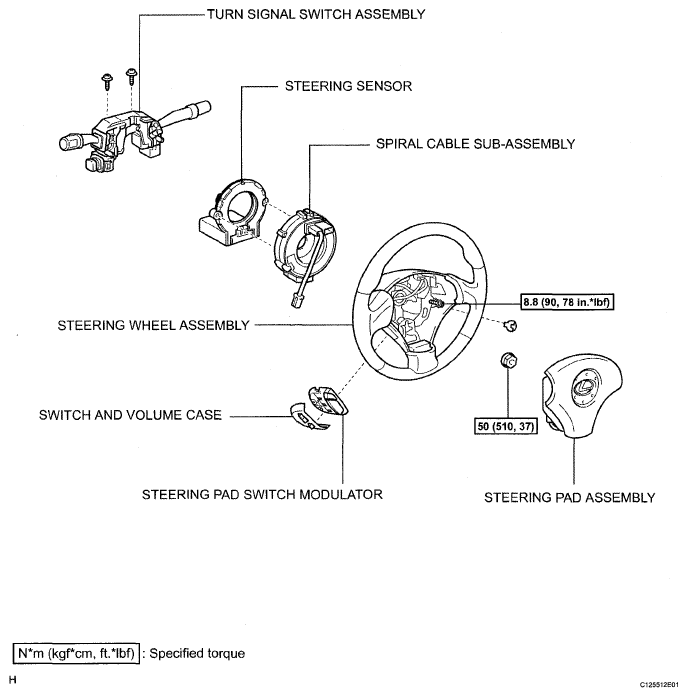 TURN SIGNAL SWITCH ASSEMBLY

STEERING SENSOR

SPIRAL CABLE SUB-ASSEMBLY

8.8 (90, 78 in.*lbf)

STEERING WHEEL ASSEMBLY

SWITCH AND VOLUME CASE

50 (510, 37)

STEERING PAD SWITCH MODULATOR

STEERING PAD ASSEMBLY

N*m (kgf*cm, ft.*lbf) : Specified torque

H

C125512E01