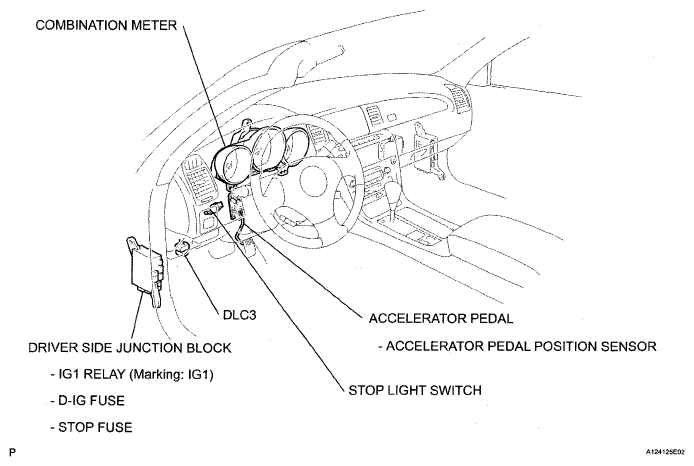 COMBINATION METER

DLC3

ACCELERATOR PEDAL

- ACCELERATOR PEDAL POSITION SENSOR

DRIVER SIDE JUNCTION BLOCK

- IG1 RELAY (Marking: IG1)

- D-IG FUSE

- STOP FUSE

STOP LIGHT SWITCH

P

A124125E02