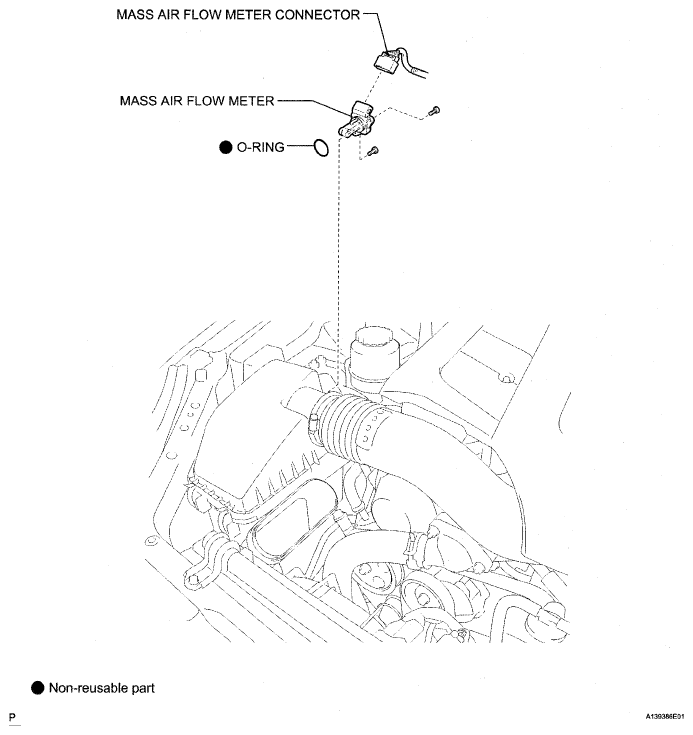 MASS AIR FLOW METER CONNECTOR

MASS AIR FLOW METER

● O-RING

● Non-reusable part

P

A139386E01