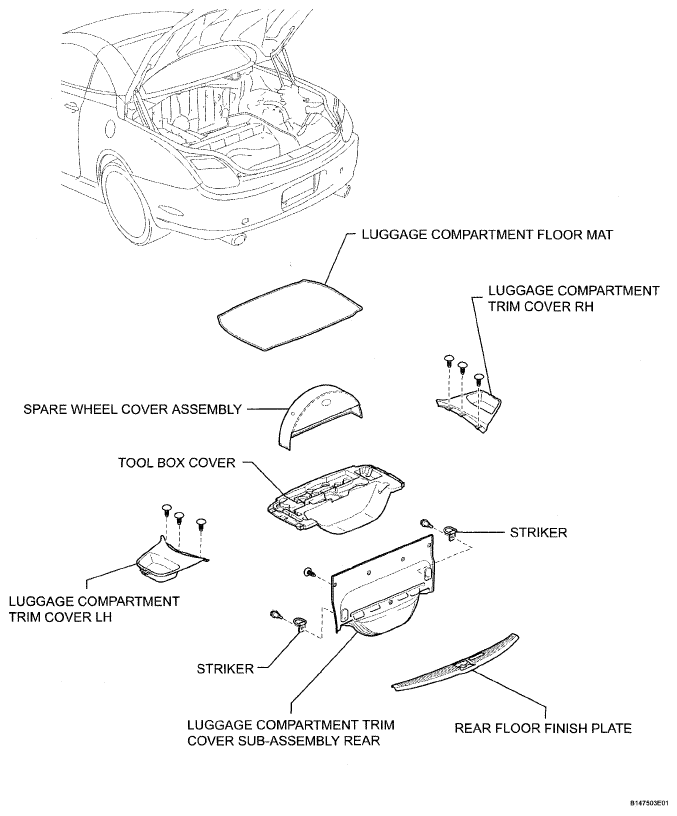 LUGGAGE COMPARTMENT FLOOR MAT

LUGGAGE COMPARTMENT TRIM COVER RH

SPARE WHEEL COVER ASSEMBLY

TOOL BOX COVER

STRIKER

LUGGAGE COMPARTMENT TRIM COVER LH

STRIKER

LUGGAGE COMPARTMENT TRIM COVER SUB-ASSEMBLY REAR

REAR FLOOR FINISH PLATE

B147503E01