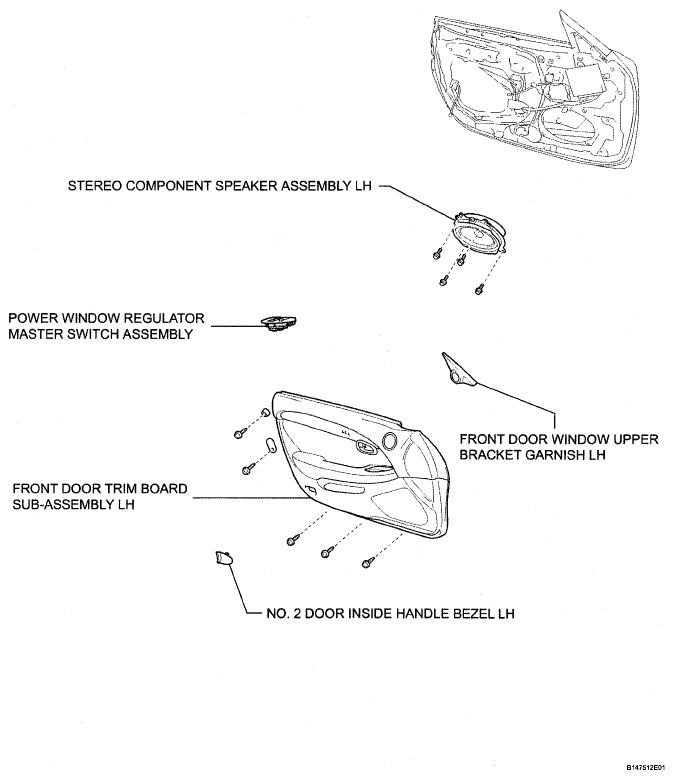 STEREO COMPONENT SPEAKER ASSEMBLY LH

POWER WINDOW REGULATOR MASTER SWITCH ASSEMBLY

FRONT DOOR WINDOW UPPER BRACKET GARNISH LH

FRONT DOOR TRIM BOARD SUB-ASSEMBLY LH

NO. 2 DOOR INSIDE HANDLE BEZEL LH

B147512E01