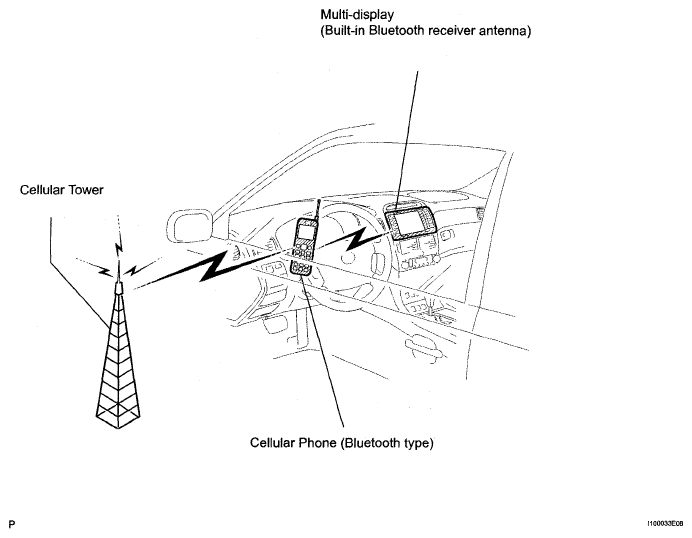 Multi-display
(Built-in Bluetooth receiver antenna)

Cellular Tower

Cellular Phone (Bluetooth type)

P

I100033E08