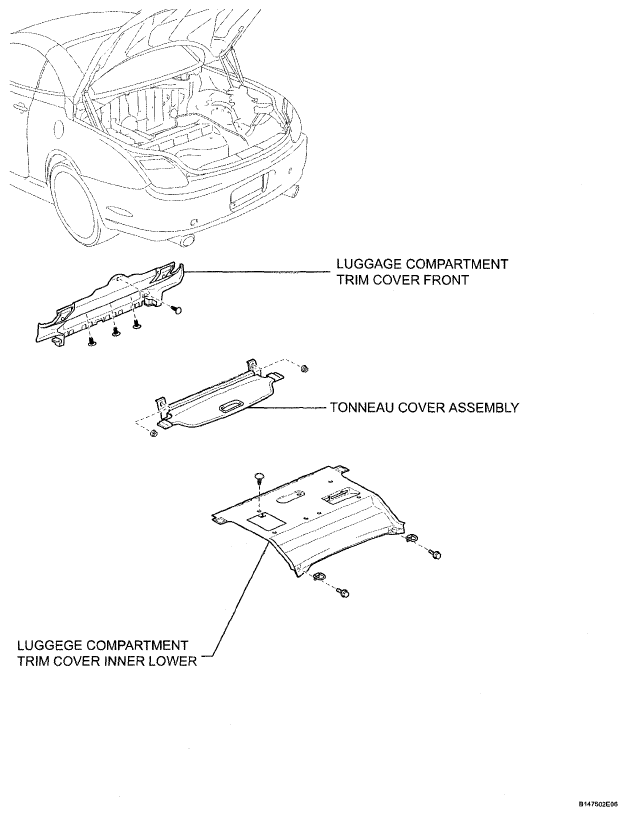 LUGGAGE COMPARTMENT TRIM COVER FRONT

TONNEAU COVER ASSEMBLY

LUGGEGE COMPARTMENT TRIM COVER INNER LOWER

B147502E06