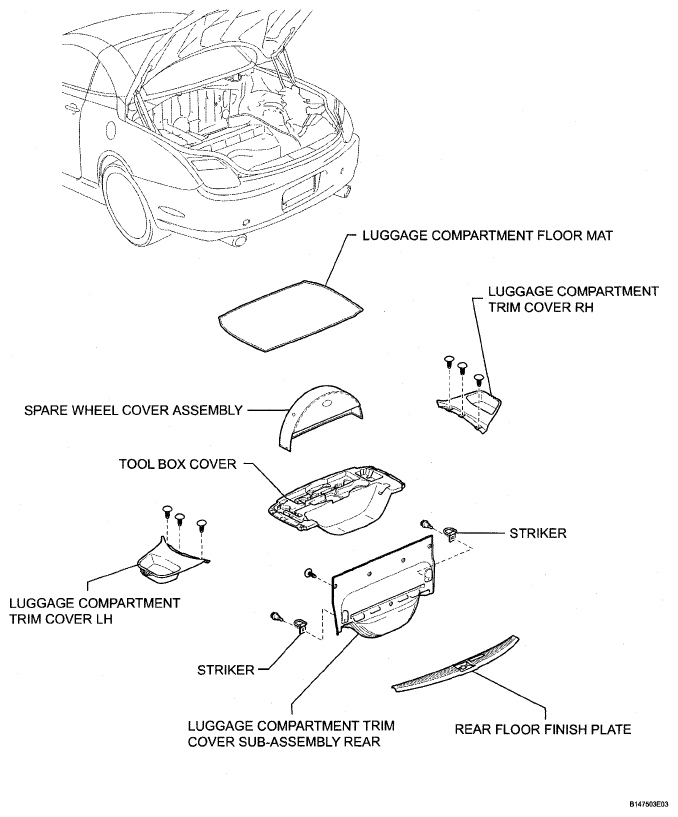 LUGGAGE COMPARTMENT FLOOR MAT

LUGGAGE COMPARTMENT TRIM COVER RH

SPARE WHEEL COVER ASSEMBLY

TOOL BOX COVER

STRIKER

LUGGAGE COMPARTMENT TRIM COVER LH

STRIKER

LUGGAGE COMPARTMENT TRIM COVER SUB-ASSEMBLY REAR

REAR FLOOR FINISH PLATE

B147503E03