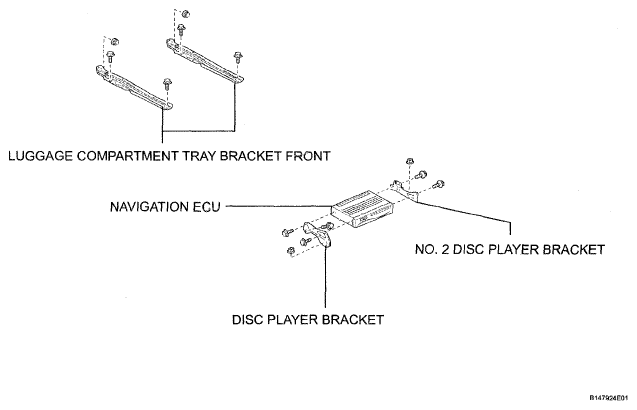 LUGGAGE COMPARTMENT TRAY BRACKET FRONT

NAVIGATION ECU

NO. 2 DISC PLAYER BRACKET

DISC PLAYER BRACKET

B147924E01