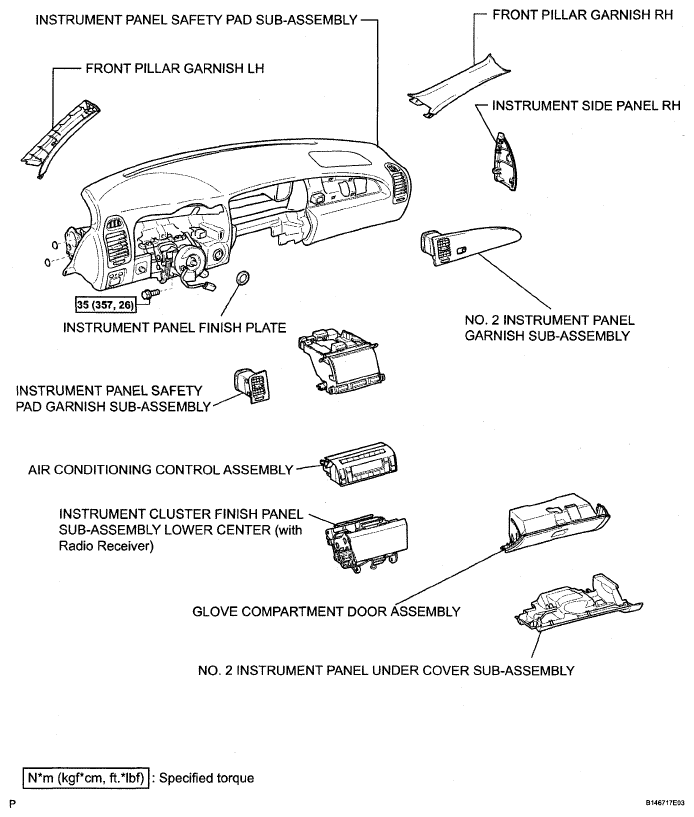 INSTRUMENT PANEL SAFETY PAD SUB-ASSEMBLY

FRONT PILLAR GARNISH RH

FRONT PILLAR GARNISH LH

INSTRUMENT SIDE PANEL RH

35 (357, 26)

INSTRUMENT PANEL FINISH PLATE

NO. 2 INSTRUMENT PANEL GARNISH SUB-ASSEMBLY

INSTRUMENT PANEL SAFETY PAD GARNISH SUB-ASSEMBLY

AIR CONDITIONING CONTROL ASSEMBLY

INSTRUMENT CLUSTER FINISH PANEL SUB-ASSEMBLY LOWER CENTER (with Radio Receiver)

GLOVE COMPARTMENT DOOR ASSEMBLY

NO. 2 INSTRUMENT PANEL UNDER COVER SUB-ASSEMBLY

N*m (kgf*cm, ft.*lbf) : Specified torque

P

B146717E03