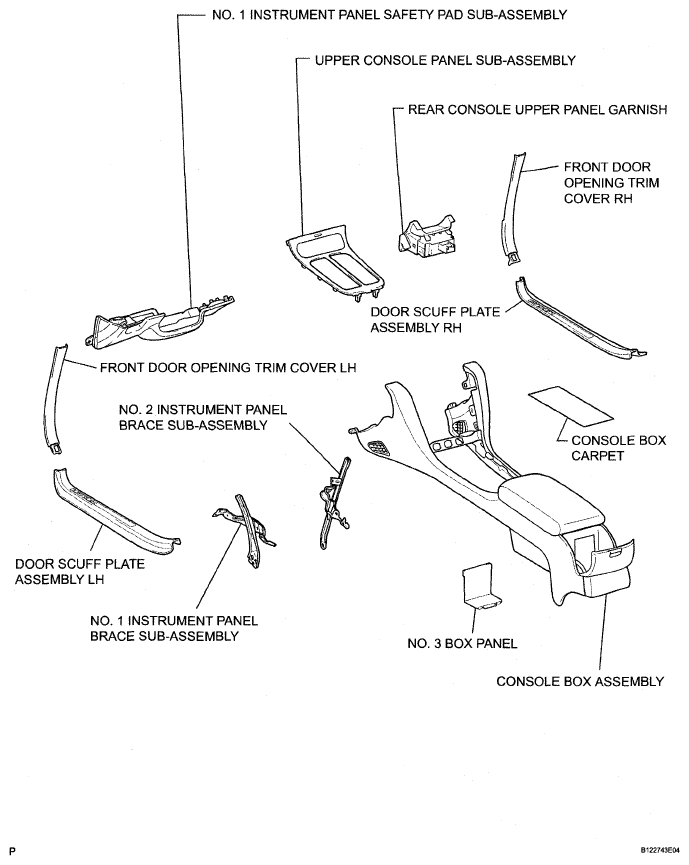 NO. 1 INSTRUMENT PANEL SAFETY PAD SUB-ASSEMBLY

UPPER CONSOLE PANEL SUB-ASSEMBLY

REAR CONSOLE UPPER PANEL GARNISH

FRONT DOOR OPENING TRIM COVER RH

DOOR SCUFF PLATE ASSEMBLY RH

FRONT DOOR OPENING TRIM COVER LH

NO. 2 INSTRUMENT PANEL BRACE SUB-ASSEMBLY

CONSOLE BOX CARPET

DOOR SCUFF PLATE ASSEMBLY LH

NO. 1 INSTRUMENT PANEL BRACE SUB-ASSEMBLY

NO. 3 BOX PANEL

CONSOLE BOX ASSEMBLY

P

B122743E04