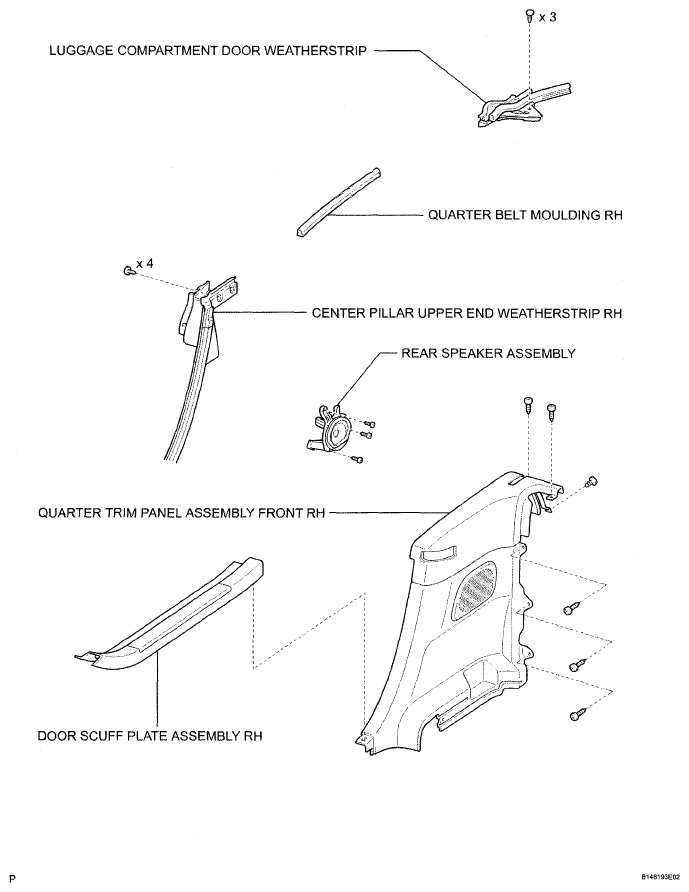 x 3

LUGGAGE COMPARTMENT DOOR WEATHERSTRIP

QUARTER BELT MOULDING RH

x 4

CENTER PILLAR UPPER END WEATHERSTRIP RH

REAR SPEAKER ASSEMBLY

QUARTER TRIM PANEL ASSEMBLY FRONT RH

DOOR SCUFF PLATE ASSEMBLY RH

P

B148193E02