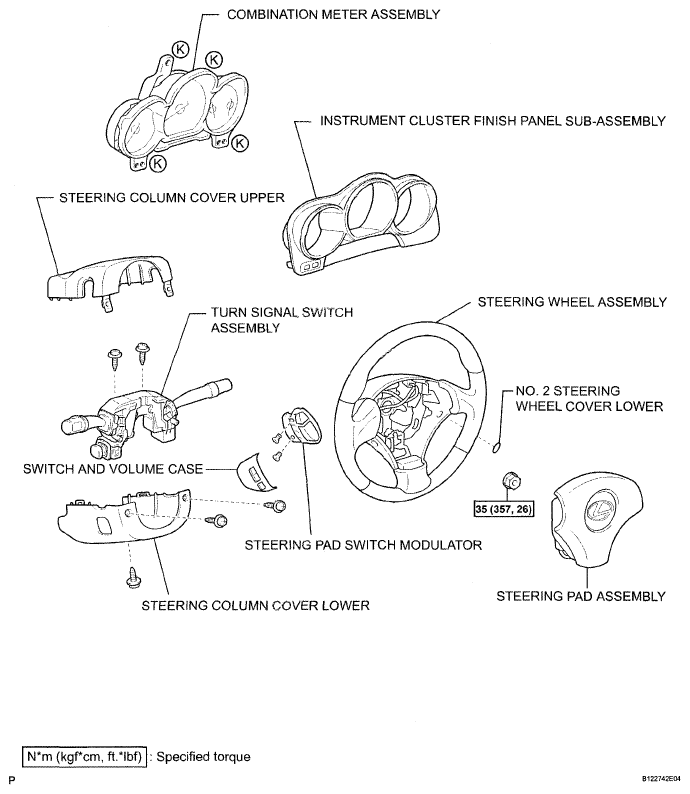 COMBINATION METER ASSEMBLY

K
K
K
K

INSTRUMENT CLUSTER FINISH PANEL SUB-ASSEMBLY

STEERING COLUMN COVER UPPER

TURN SIGNAL SWITCH ASSEMBLY

STEERING WHEEL ASSEMBLY

NO. 2 STEERING WHEEL COVER LOWER

SWITCH AND VOLUME CASE

35 (357, 26)

STEERING PAD SWITCH MODULATOR

STEERING COLUMN COVER LOWER

STEERING PAD ASSEMBLY

N*m (kgf*cm, ft.*lbf) : Specified torque

P

B122742E04