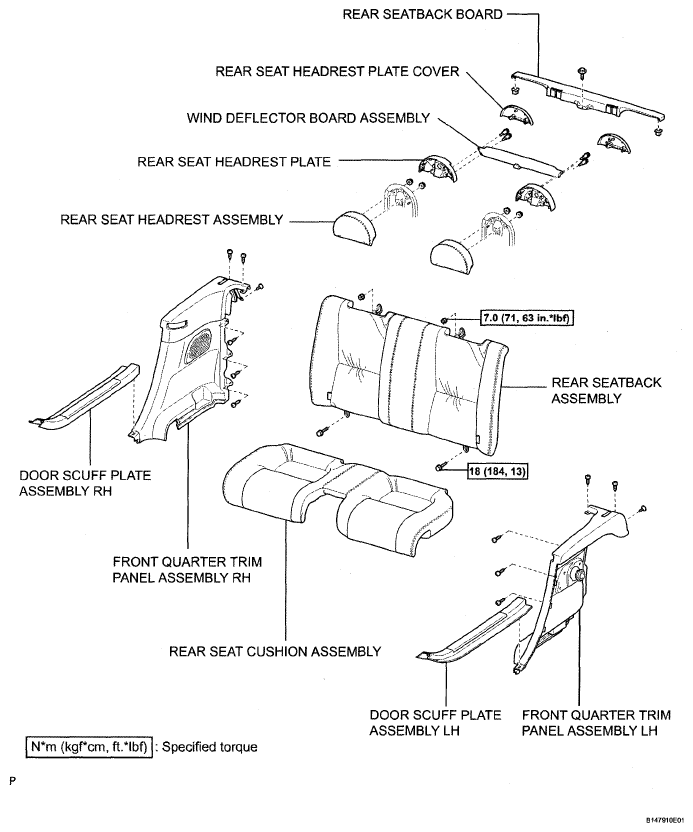 REAR SEATBACK BOARD

REAR SEAT HEADREST PLATE COVER

WIND DEFLECTOR BOARD ASSEMBLY

REAR SEAT HEADREST PLATE

REAR SEAT HEADREST ASSEMBLY

7.0 (71, 63 in.*lbf)

REAR SEATBACK ASSEMBLY

18 (184, 13)

DOOR SCUFF PLATE ASSEMBLY RH

FRONT QUARTER TRIM PANEL ASSEMBLY RH

REAR SEAT CUSHION ASSEMBLY

DOOR SCUFF PLATE ASSEMBLY LH

FRONT QUARTER TRIM PANEL ASSEMBLY LH

N*m (kgf*cm, ft.*lbf) : Specified torque

P

B147910E01