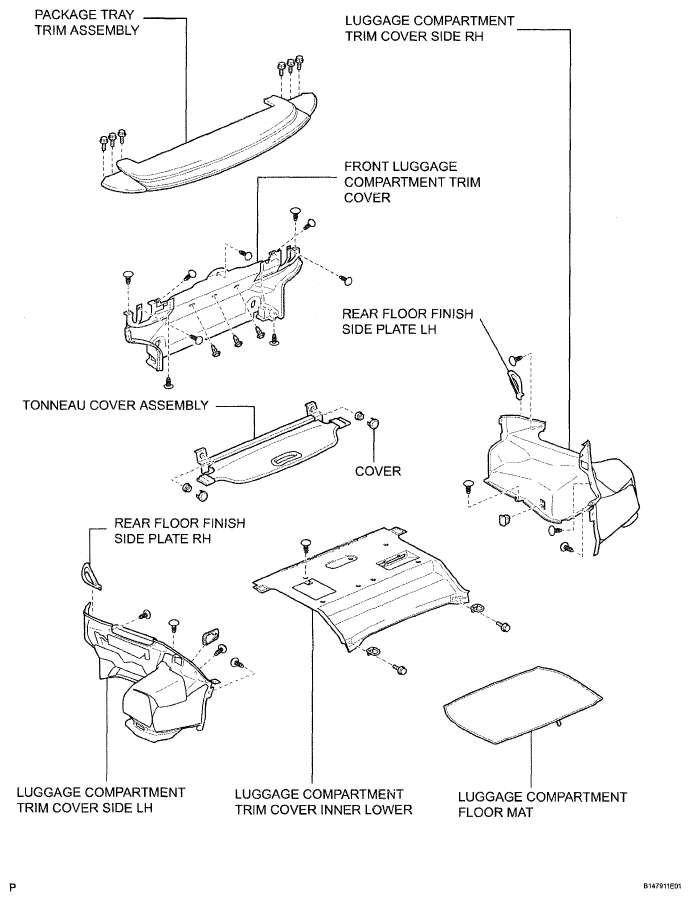 PACKAGE TRAY TRIM ASSEMBLY

LUGGAGE COMPARTMENT TRIM COVER SIDE RH

FRONT LUGGAGE COMPARTMENT TRIM COVER

REAR FLOOR FINISH SIDE PLATE LH

TONNEAU COVER ASSEMBLY

COVER

REAR FLOOR FINISH SIDE PLATE RH

LUGGAGE COMPARTMENT TRIM COVER SIDE LH

LUGGAGE COMPARTMENT TRIM COVER INNER LOWER

LUGGAGE COMPARTMENT FLOOR MAT

P

B147911E01