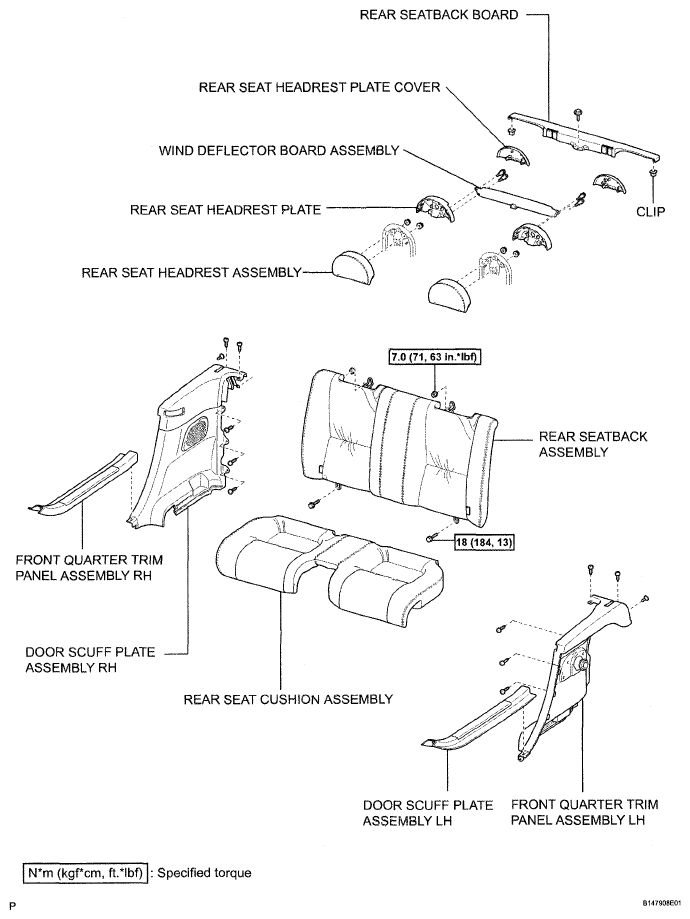 REAR SEATBACK BOARD

REAR SEAT HEADREST PLATE COVER

WIND DEFLECTOR BOARD ASSEMBLY

REAR SEAT HEADREST PLATE

CLIP

REAR SEAT HEADREST ASSEMBLY

7.0 (71, 63 in.*lbf)

REAR SEATBACK ASSEMBLY

18 (184, 13)

FRONT QUARTER TRIM PANEL ASSEMBLY RH

DOOR SCUFF PLATE ASSEMBLY RH

REAR SEAT CUSHION ASSEMBLY

DOOR SCUFF PLATE ASSEMBLY LH

FRONT QUARTER TRIM PANEL ASSEMBLY LH

N*m (kgf*cm, ft.*lbf) : Specified torque

P

B147908E01