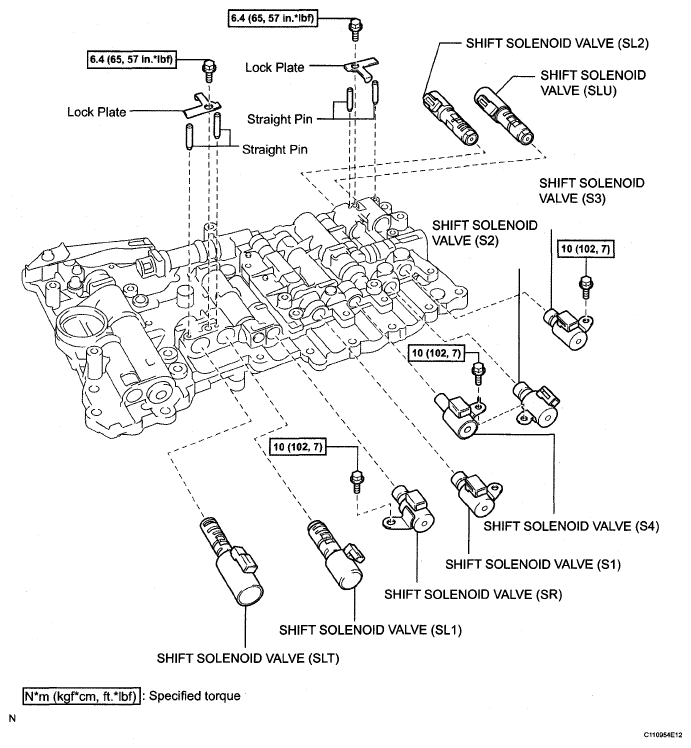 6.4 (65, 57 in.*lbf)

6.4 (65, 57 in.*lbf)

Lock Plate

Lock Plate

Straight Pin

Straight Pin

SHIFT SOLENOID VALVE (SL2)

SHIFT SOLENOID VALVE (SLU)

SHIFT SOLENOID VALVE (S3)

SHIFT SOLENOID VALVE (S2)

10 (102, 7)

10 (102, 7)

10 (102, 7)

SHIFT SOLENOID VALVE (S4)

SHIFT SOLENOID VALVE (S1)

SHIFT SOLENOID VALVE (SR)

SHIFT SOLENOID VALVE (SL1)

SHIFT SOLENOID VALVE (SLT)

N*m (kgf*cm, ft.*lbf) : Specified torque

N

C110954E12