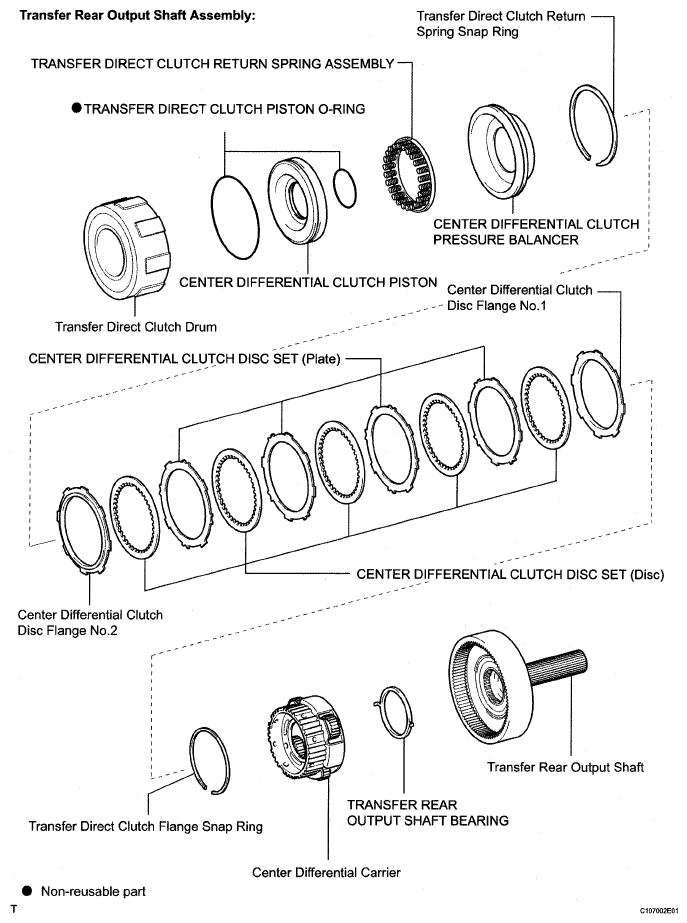 Transfer Rear Output Shaft Assembly:

Transfer Direct Clutch Return Spring Snap Ring

TRANSFER DIRECT CLUTCH RETURN SPRING ASSEMBLY

● TRANSFER DIRECT CLUTCH PISTON O-RING

CENTER DIFFERENTIAL CLUTCH PRESSURE BALANCER

CENTER DIFFERENTIAL CLUTCH PISTON

Transfer Direct Clutch Drum

Center Differential Clutch Disc Flange No.1

CENTER DIFFERENTIAL CLUTCH DISC SET (Plate)

CENTER DIFFERENTIAL CLUTCH DISC SET (Disc)

Center Differential Clutch Disc Flange No.2

Transfer Rear Output Shaft

TRANSFER REAR OUTPUT SHAFT BEARING

Transfer Direct Clutch Flange Snap Ring

Center Differential Carrier

● Non-reusable part

T

C107002E01