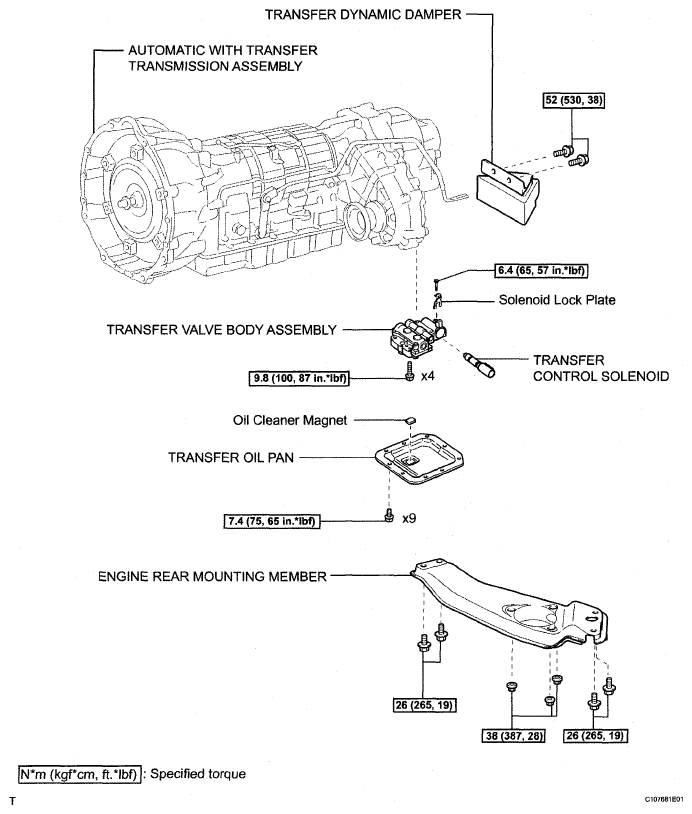 TRANSFER DYNAMIC DAMPER

AUTOMATIC WITH TRANSFER TRANSMISSION ASSEMBLY

52 (530, 38)

6.4 (65, 57 in.*lbf)

Solenoid Lock Plate

TRANSFER VALVE BODY ASSEMBLY

TRANSFER CONTROL SOLENOID

9.8 (100, 87 in.*lbf) x4

Oil Cleaner Magnet

TRANSFER OIL PAN

7.4 (75, 65 in.*lbf) x9

ENGINE REAR MOUNTING MEMBER

26 (265, 19)

38 (387, 28)

26 (265, 19)

N*m (kgf*cm, ft.*lbf) : Specified torque

T

C107681E01