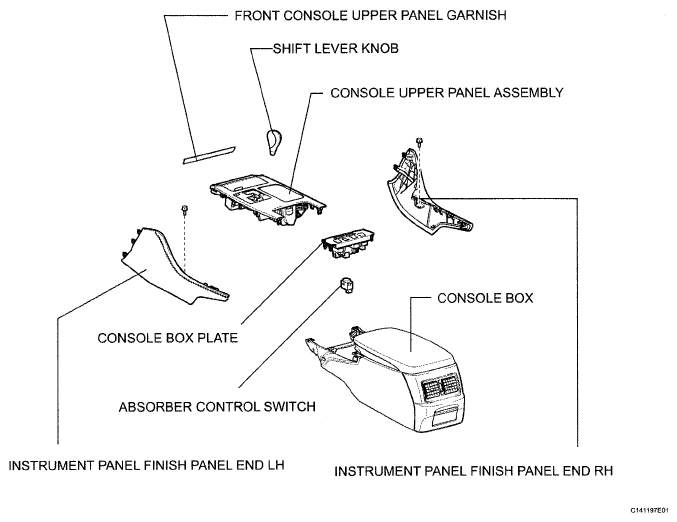 FRONT CONSOLE UPPER PANEL GARNISH

SHIFT LEVER KNOB

CONSOLE UPPER PANEL ASSEMBLY

CONSOLE BOX

CONSOLE BOX PLATE

ABSORBER CONTROL SWITCH

INSTRUMENT PANEL FINISH PANEL END LH

INSTRUMENT PANEL FINISH PANEL END RH

C141197E01