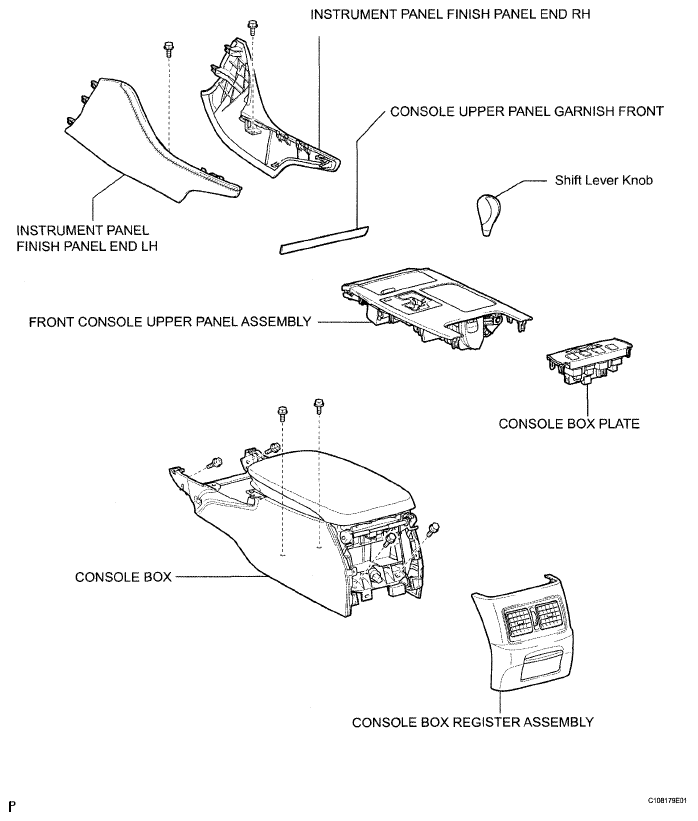 INSTRUMENT PANEL FINISH PANEL END RH

CONSOLE UPPER PANEL GARNISH FRONT

Shift Lever Knob

INSTRUMENT PANEL FINISH PANEL END LH

FRONT CONSOLE UPPER PANEL ASSEMBLY

CONSOLE BOX PLATE

CONSOLE BOX

CONSOLE BOX REGISTER ASSEMBLY

P

C108179E01