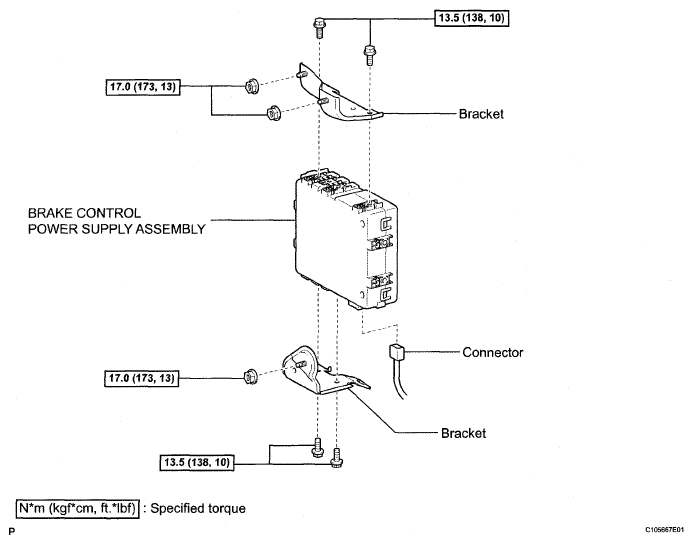 13.5 (138, 10)

17.0 (173, 13)

Bracket

BRAKE CONTROL
POWER SUPPLY ASSEMBLY

Connector

17.0 (173, 13)

Bracket

13.5 (138, 10)

N*m (kgf*cm, ft.*lbf) : Specified torque

P

C105667E01