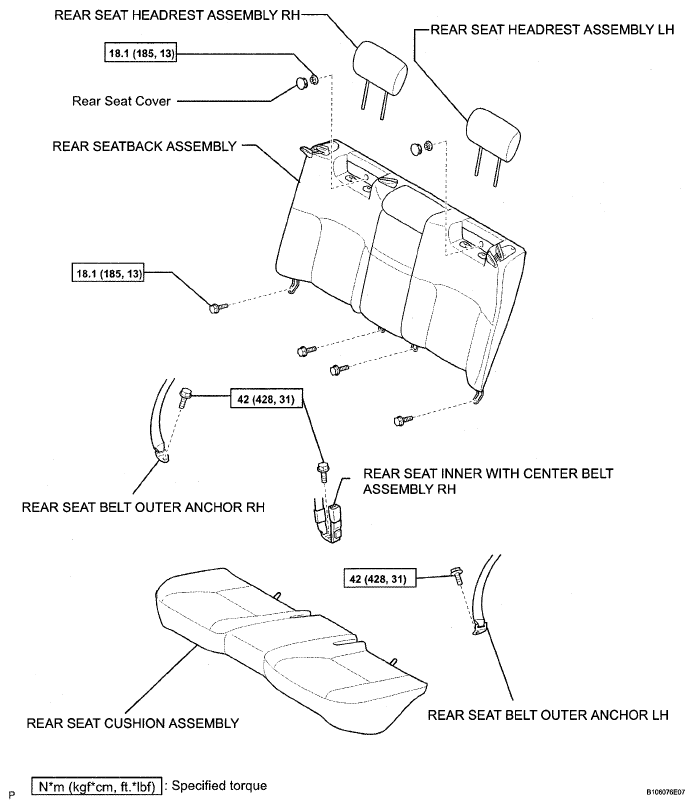 REAR SEAT HEADREST ASSEMBLY RH

REAR SEAT HEADREST ASSEMBLY LH

18.1 (185, 13)

Rear Seat Cover

REAR SEATBACK ASSEMBLY

18.1 (185, 13)

42 (428, 31)

REAR SEAT INNER WITH CENTER BELT ASSEMBLY RH

REAR SEAT BELT OUTER ANCHOR RH

42 (428, 31)

REAR SEAT CUSHION ASSEMBLY

REAR SEAT BELT OUTER ANCHOR LH

P

N*m (kgf*cm, ft.*lbf) : Specified torque

B106076E07