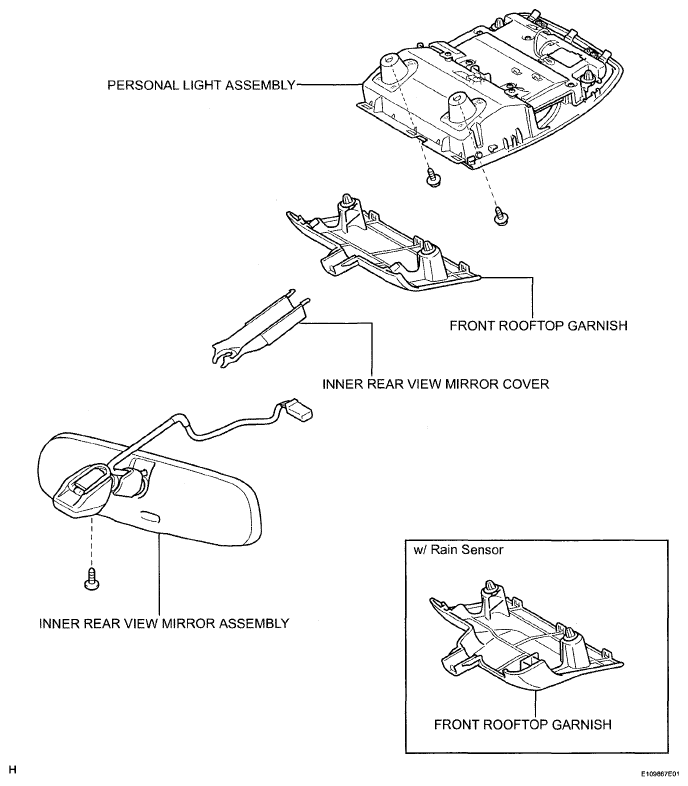 PERSONAL LIGHT ASSEMBLY

FRONT ROOFTOP GARNISH

INNER REAR VIEW MIRROR COVER

INNER REAR VIEW MIRROR ASSEMBLY

w/ Rain Sensor

FRONT ROOFTOP GARNISH

H

E109867E01