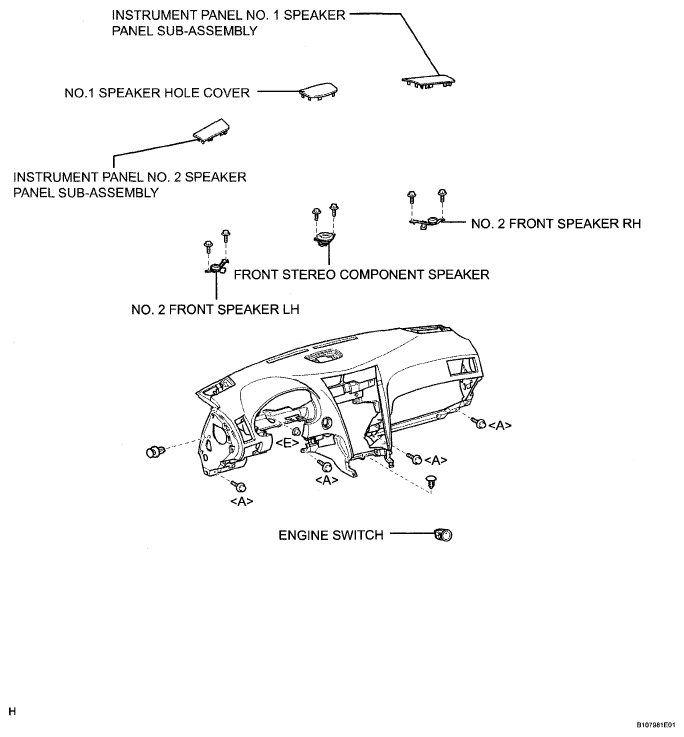 INSTRUMENT PANEL NO. 1 SPEAKER PANEL SUB-ASSEMBLY

NO.1 SPEAKER HOLE COVER

INSTRUMENT PANEL NO. 2 SPEAKER PANEL SUB-ASSEMBLY

NO. 2 FRONT SPEAKER RH

FRONT STEREO COMPONENT SPEAKER

NO. 2 FRONT SPEAKER LH

<A>

<E>

<A>

<A>

<A>

ENGINE SWITCH

H

B107981E01