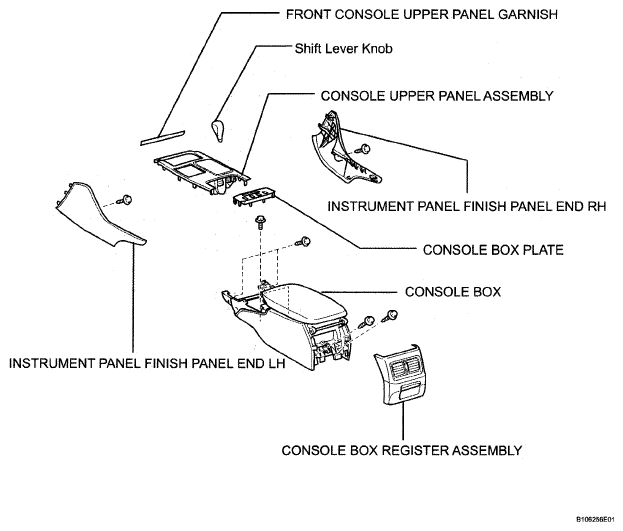 FRONT CONSOLE UPPER PANEL GARNISH

Shift Lever Knob

CONSOLE UPPER PANEL ASSEMBLY

INSTRUMENT PANEL FINISH PANEL END RH

CONSOLE BOX PLATE

CONSOLE BOX

INSTRUMENT PANEL FINISH PANEL END LH

CONSOLE BOX REGISTER ASSEMBLY

B106256E01