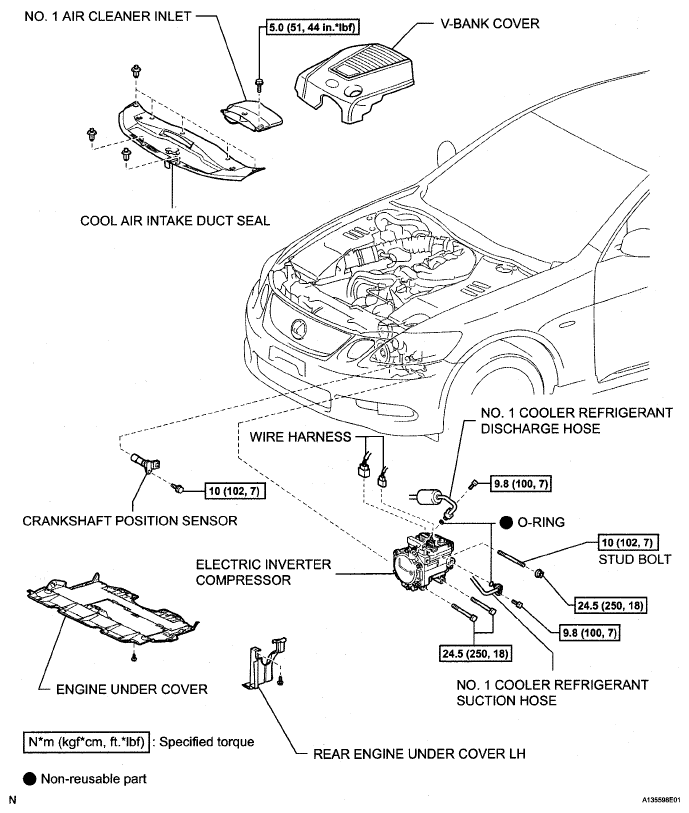 NO. 1 AIR CLEANER INLET

5.0 (51, 44 in.*lbf)

V-BANK COVER

COOL AIR INTAKE DUCT SEAL

NO. 1 COOLER REFRIGERANT DISCHARGE HOSE

WIRE HARNESS

9.8 (100, 7)

10 (102, 7)

CRANKSHAFT POSITION SENSOR

● O-RING

10 (102, 7)

STUD BOLT

ELECTRIC INVERTER COMPRESSOR

24.5 (250, 18)

9.8 (100, 7)

24.5 (250, 18)

ENGINE UNDER COVER

NO. 1 COOLER REFRIGERANT SUCTION HOSE

N*m (kgf*cm, ft.*lbf) : Specified torque

REAR ENGINE UNDER COVER LH

● Non-reusable part

N

A135598E01