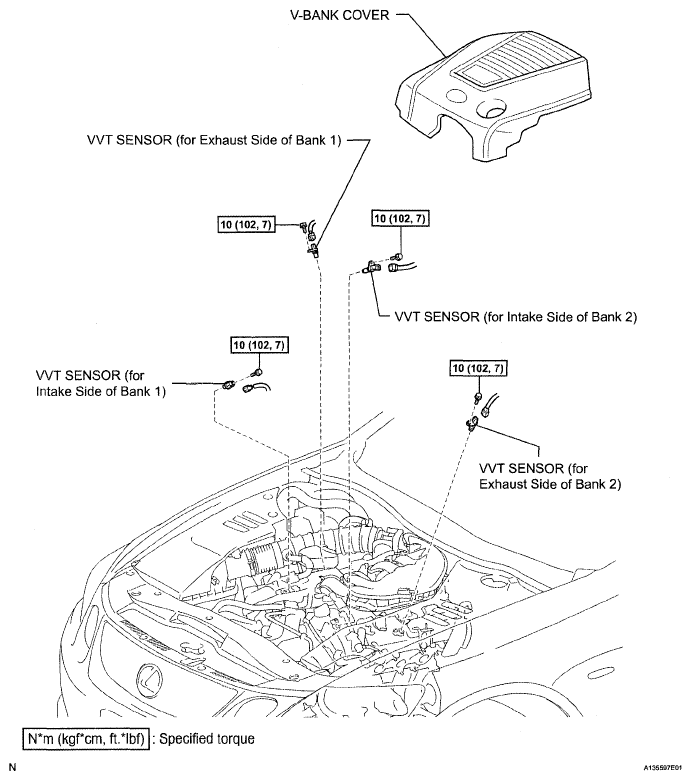 V-BANK COVER

VVT SENSOR (for Exhaust Side of Bank 1)

10 (102, 7)

10 (102, 7)

VVT SENSOR (for Intake Side of Bank 2)

10 (102, 7)

VVT SENSOR (for Intake Side of Bank 1)

10 (102, 7)

VVT SENSOR (for Exhaust Side of Bank 2)

N*m (kgf*cm, ft.*lbf) : Specified torque

N

A135597E01