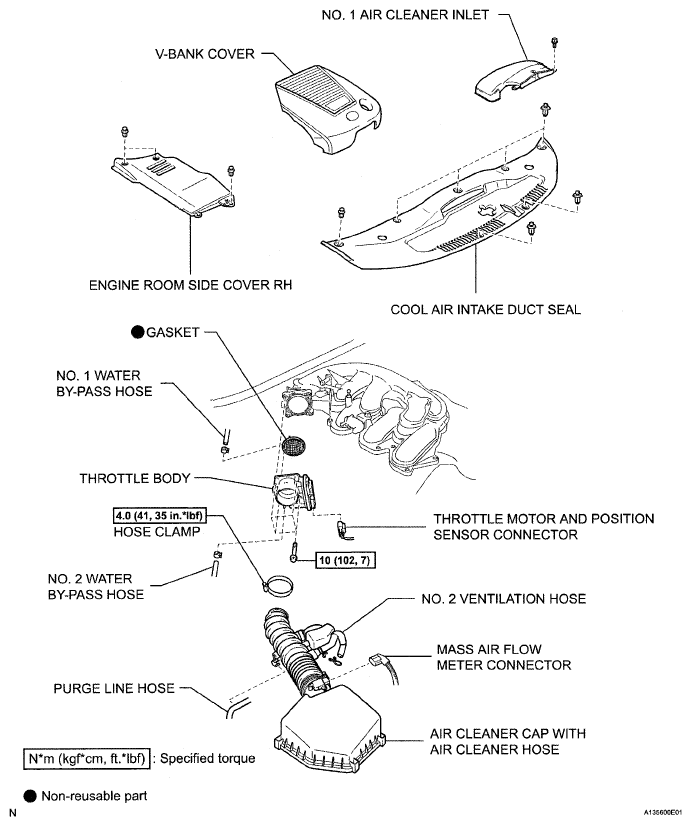 NO. 1 AIR CLEANER INLET

V-BANK COVER

ENGINE ROOM SIDE COVER RH

COOL AIR INTAKE DUCT SEAL

● GASKET

NO. 1 WATER BY-PASS HOSE

THROTTLE BODY

4.0 (41, 35 in.*lbf)

HOSE CLAMP

THROTTLE MOTOR AND POSITION SENSOR CONNECTOR

10 (102, 7)

NO. 2 WATER BY-PASS HOSE

NO. 2 VENTILATION HOSE

MASS AIR FLOW METER CONNECTOR

PURGE LINE HOSE

AIR CLEANER CAP WITH AIR CLEANER HOSE

N*m (kgf*cm, ft.*lbf) : Specified torque

● Non-reusable part

N

A135600E01