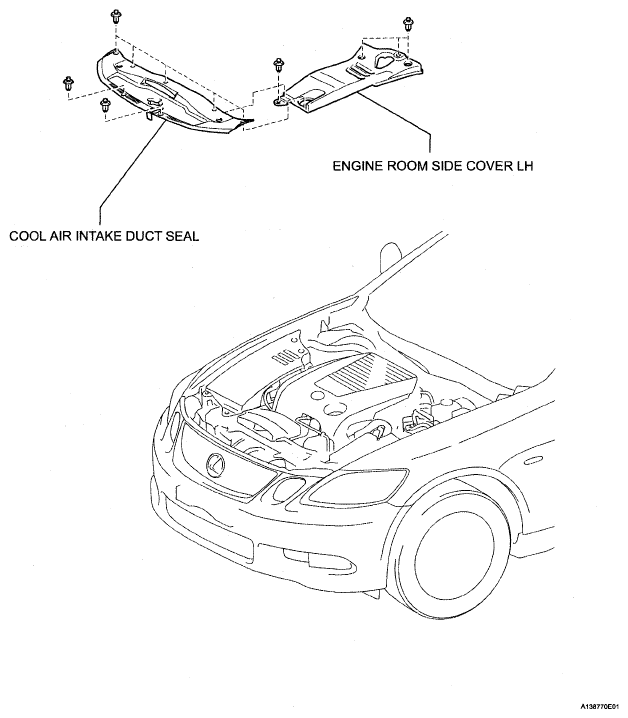 ENGINE ROOM SIDE COVER LH

COOL AIR INTAKE DUCT SEAL

A138770E01