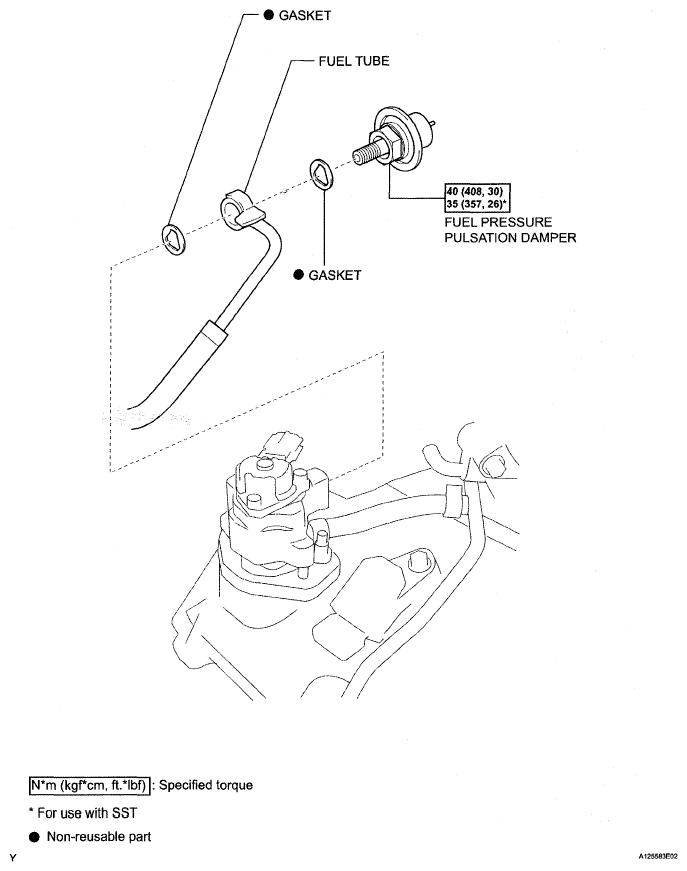 ● GASKET

FUEL TUBE

40 (408, 30)
35 (357, 26)*
FUEL PRESSURE PULSATION DAMPER

● GASKET

N*m (kgf*cm, ft.*lbf) : Specified torque

* For use with SST

● Non-reusable part

Y

A125583E02