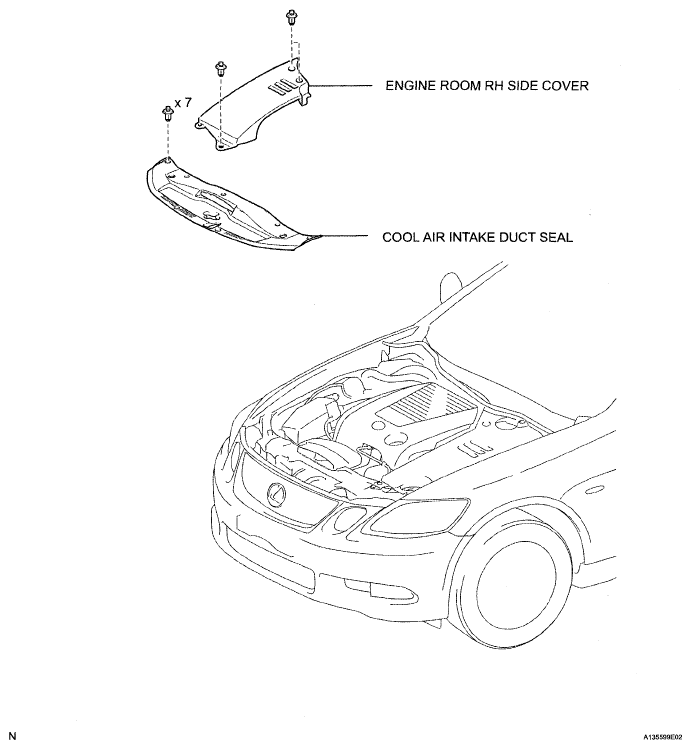 x 7

ENGINE ROOM RH SIDE COVER

COOL AIR INTAKE DUCT SEAL

N

A135599E02