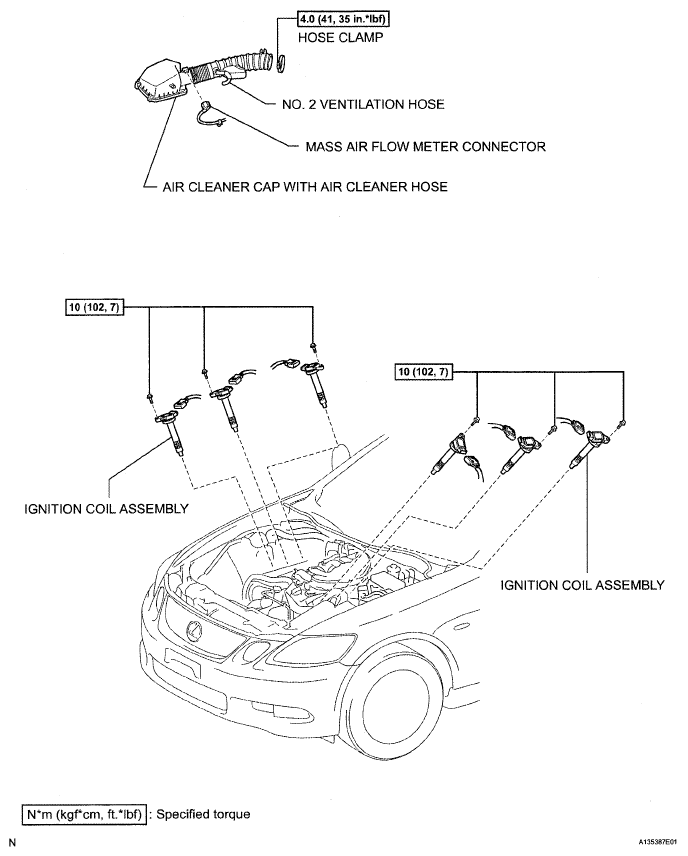 4.0 (41, 35 in.*lbf)
HOSE CLAMP

NO. 2 VENTILATION HOSE

MASS AIR FLOW METER CONNECTOR

AIR CLEANER CAP WITH AIR CLEANER HOSE

10 (102, 7)

10 (102, 7)

IGNITION COIL ASSEMBLY

IGNITION COIL ASSEMBLY

N*m (kgf*cm, ft.*lbf) : Specified torque

N

A135387E01