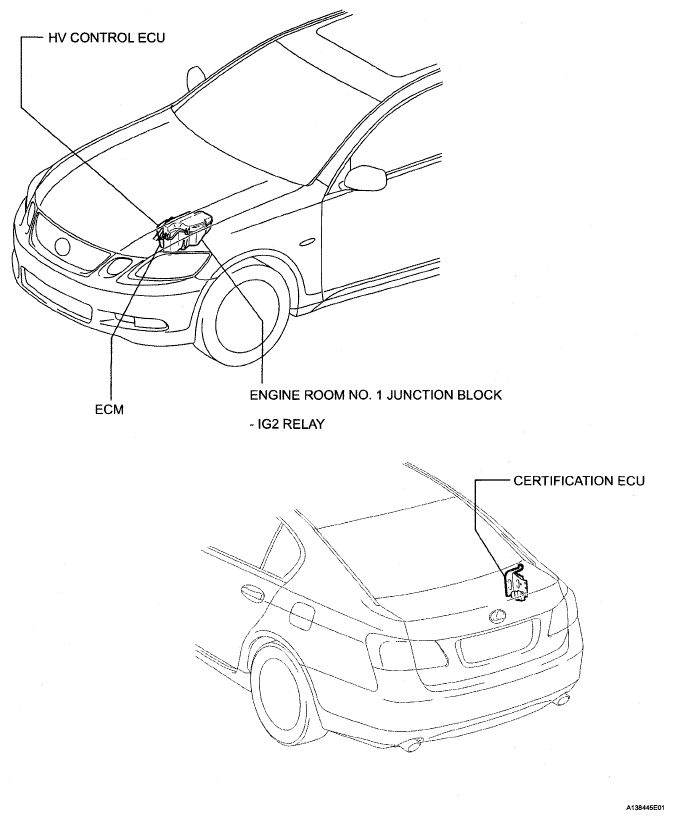 HV CONTROL ECU

ECM

ENGINE ROOM NO. 1 JUNCTION BLOCK

- IG2 RELAY

CERTIFICATION ECU

A138445E01