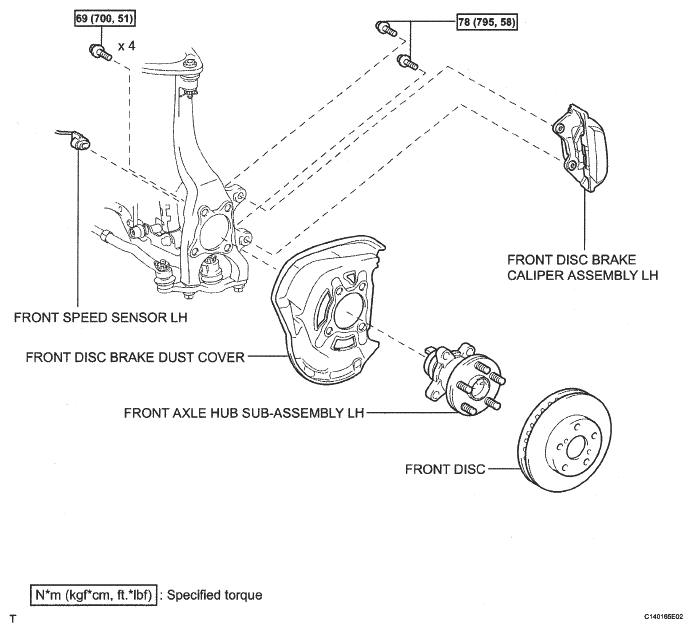 69 (700, 51)

x 4

78 (795, 58)

FRONT DISC BRAKE CALIPER ASSEMBLY LH

FRONT SPEED SENSOR LH

FRONT DISC BRAKE DUST COVER

FRONT AXLE HUB SUB-ASSEMBLY LH

FRONT DISC

N*m (kgf*cm, ft.*lbf) : Specified torque

T

C140165E02