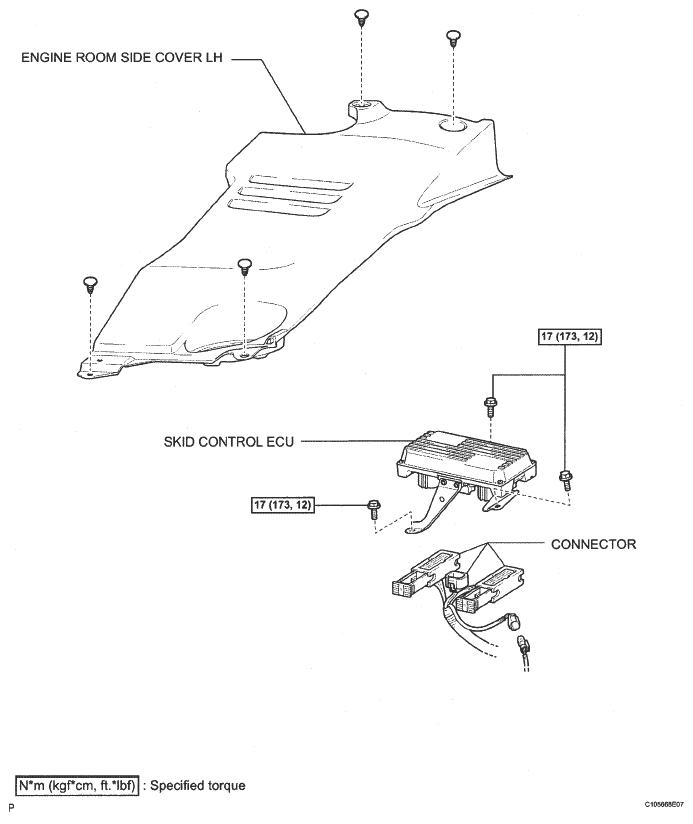 ENGINE ROOM SIDE COVER LH

17 (173, 12)

SKID CONTROL ECU

17 (173, 12)

CONNECTOR

N*m (kgf*cm, ft.*lbf) : Specified torque

P

C105668E07