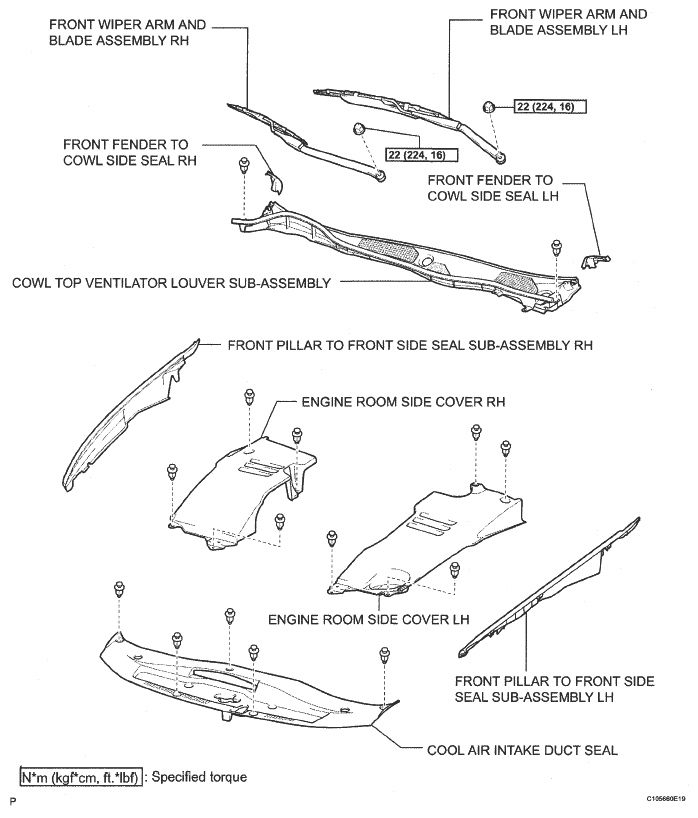 FRONT WIPER ARM AND BLADE ASSEMBLY RH

FRONT WIPER ARM AND BLADE ASSEMBLY LH

22 (224, 16)

22 (224, 16)

FRONT FENDER TO COWL SIDE SEAL RH

FRONT FENDER TO COWL SIDE SEAL LH

COWL TOP VENTILATOR LOUVER SUB-ASSEMBLY

FRONT PILLAR TO FRONT SIDE SEAL SUB-ASSEMBLY RH

ENGINE ROOM SIDE COVER RH

ENGINE ROOM SIDE COVER LH

FRONT PILLAR TO FRONT SIDE SEAL SUB-ASSEMBLY LH

COOL AIR INTAKE DUCT SEAL

N*m (kgf*cm, ft.*lbf) : Specified torque

P

C105660E19