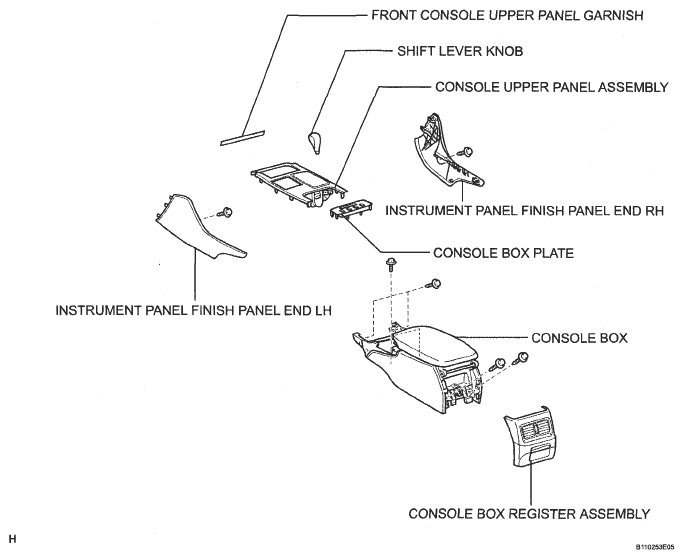 FRONT CONSOLE UPPER PANEL GARNISH

SHIFT LEVER KNOB

CONSOLE UPPER PANEL ASSEMBLY

INSTRUMENT PANEL FINISH PANEL END RH

CONSOLE BOX PLATE

INSTRUMENT PANEL FINISH PANEL END LH

CONSOLE BOX

CONSOLE BOX REGISTER ASSEMBLY

H

B110253E05