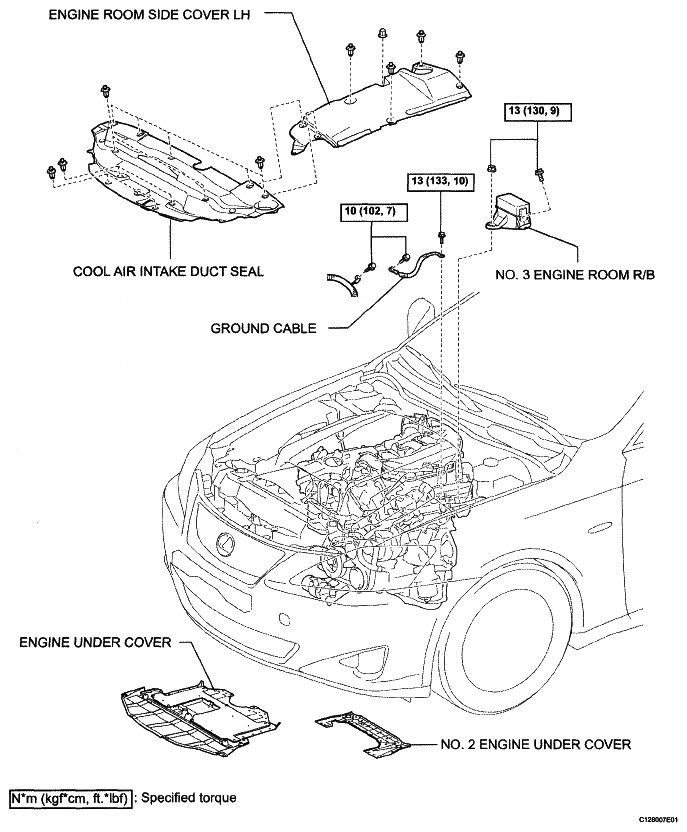 ENGINE ROOM SIDE COVER LH

13 (130, 9)

13 (133, 10)

10 (102, 7)

COOL AIR INTAKE DUCT SEAL

NO. 3 ENGINE ROOM R/B

GROUND CABLE

ENGINE UNDER COVER

NO. 2 ENGINE UNDER COVER

N*m (kgf*cm, ft.*lbf) : Specified torque

C128007E01