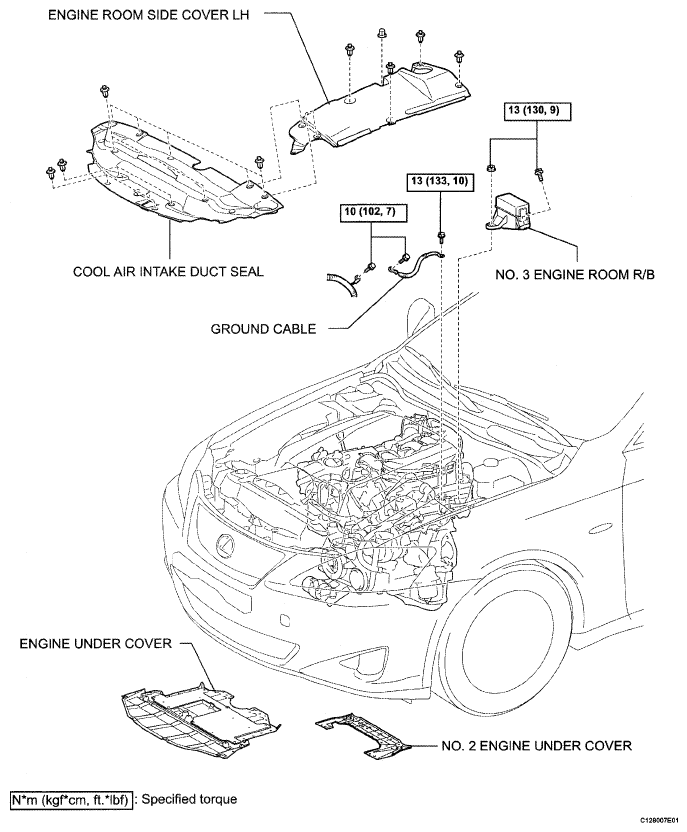 ENGINE ROOM SIDE COVER LH

13 (130, 9)

13 (133, 10)

10 (102, 7)

COOL AIR INTAKE DUCT SEAL

NO. 3 ENGINE ROOM R/B

GROUND CABLE

ENGINE UNDER COVER

NO. 2 ENGINE UNDER COVER

N*m (kgf*cm, ft.*lbf) : Specified torque

C128007E01