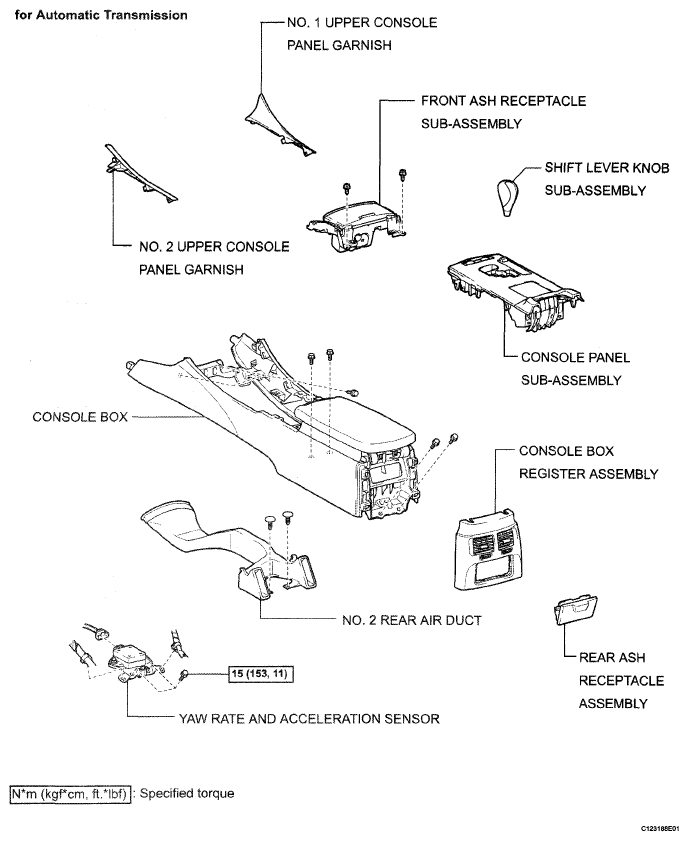 for Automatic Transmission

NO. 1 UPPER CONSOLE PANEL GARNISH

FRONT ASH RECEPTACLE SUB-ASSEMBLY

SHIFT LEVER KNOB SUB-ASSEMBLY

NO. 2 UPPER CONSOLE PANEL GARNISH

CONSOLE PANEL SUB-ASSEMBLY

CONSOLE BOX

CONSOLE BOX REGISTER ASSEMBLY

NO. 2 REAR AIR DUCT

15 (153, 11)

REAR ASH RECEPTACLE ASSEMBLY

YAW RATE AND ACCELERATION SENSOR

N*m (kgf*cm, ft.*lbf) : Specified torque

C123188E01