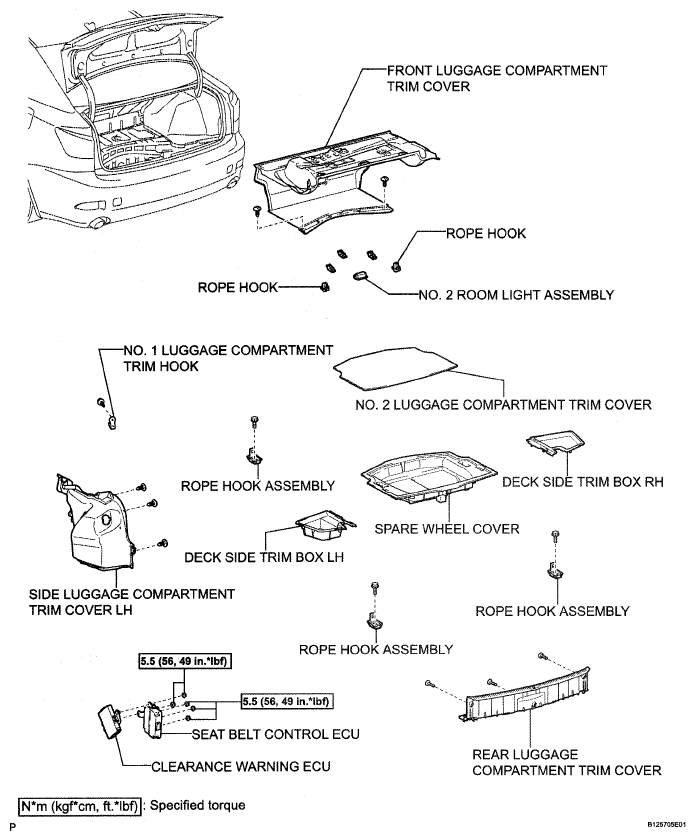 FRONT LUGGAGE COMPARTMENT TRIM COVER

ROPE HOOK

ROPE HOOK

NO. 2 ROOM LIGHT ASSEMBLY

NO. 1 LUGGAGE COMPARTMENT TRIM HOOK

NO. 2 LUGGAGE COMPARTMENT TRIM COVER

ROPE HOOK ASSEMBLY

DECK SIDE TRIM BOX RH

SPARE WHEEL COVER

DECK SIDE TRIM BOX LH

SIDE LUGGAGE COMPARTMENT TRIM COVER LH

ROPE HOOK ASSEMBLY

ROPE HOOK ASSEMBLY

5.5 (56, 49 in.*lbf)

5.5 (56, 49 in.*lbf)

SEAT BELT CONTROL ECU

CLEARANCE WARNING ECU

REAR LUGGAGE COMPARTMENT TRIM COVER

N*m (kgf*cm, ft.*lbf) : Specified torque

P

B125705E01