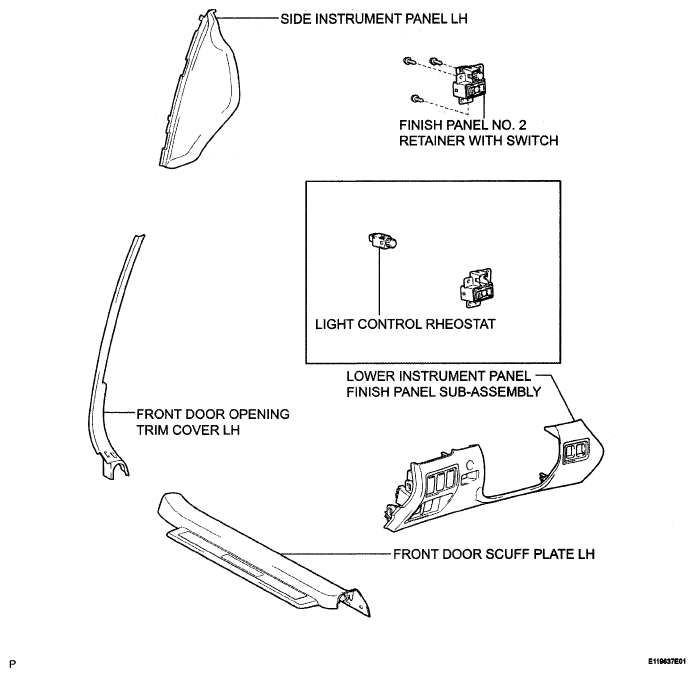 SIDE INSTRUMENT PANEL LH

FINISH PANEL NO. 2
RETAINER WITH SWITCH

LIGHT CONTROL RHEOSTAT

LOWER INSTRUMENT PANEL
FINISH PANEL SUB-ASSEMBLY

FRONT DOOR OPENING
TRIM COVER LH

FRONT DOOR SCUFF PLATE LH

P

E119637E01