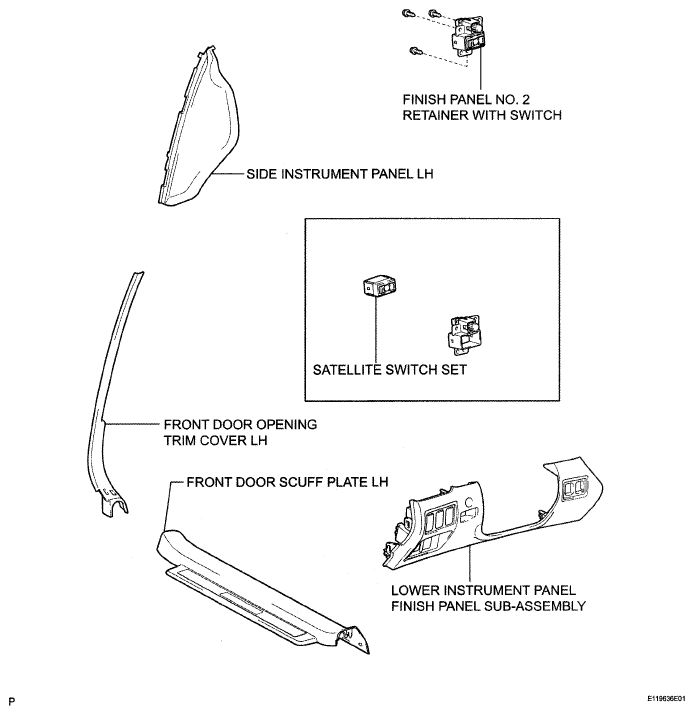 FINISH PANEL NO. 2
RETAINER WITH SWITCH

SIDE INSTRUMENT PANEL LH

SATELLITE SWITCH SET

FRONT DOOR OPENING
TRIM COVER LH

FRONT DOOR SCUFF PLATE LH

LOWER INSTRUMENT PANEL
FINISH PANEL SUB-ASSEMBLY

P

E119636E01