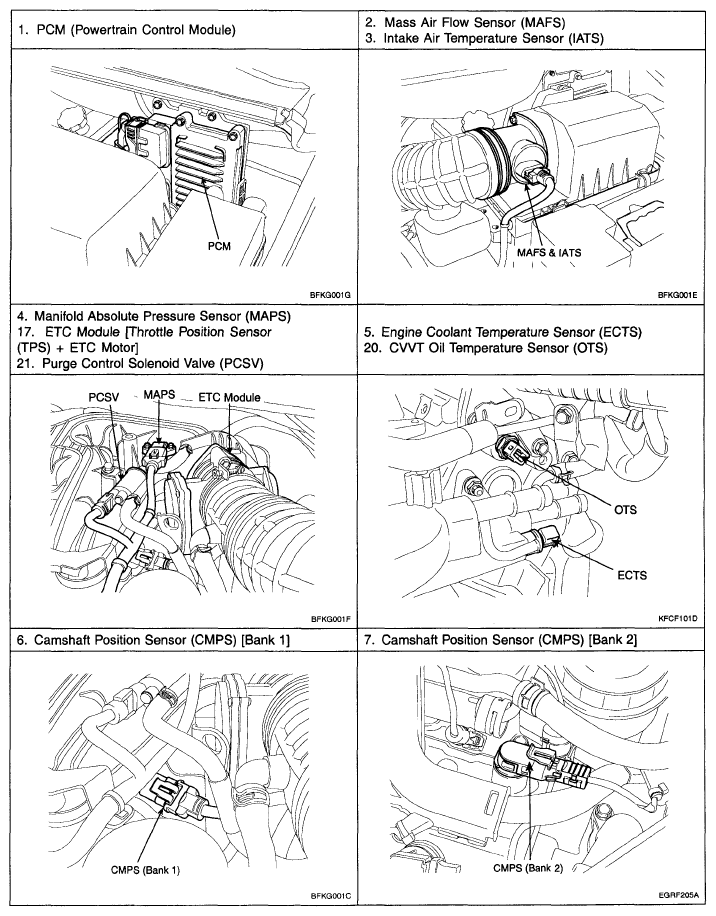 1. PCM (Powertrain Control Module)

PCM

BFKG001G

2. Mass Air Flow Sensor (MAFS)
3. Intake Air Temperature Sensor (IATS)

MAFS & IATS

BFKG001E

4. Manifold Absolute Pressure Sensor (MAPS)
17. ETC Module [Throttle Position Sensor (TPS) + ETC Motor]
21. Purge Control Solenoid Valve (PCSV)

PCSV
MAPS
ETC Module

BFKG001F

5. Engine Coolant Temperature Sensor (ECTS)
20. CVVT Oil Temperature Sensor (OTS)

OTS
ECTS

KFCF101D

6. Camshaft Position Sensor (CMPS) [Bank 1]

CMPS (Bank 1)

BFKG001C

7. Camshaft Position Sensor (CMPS) [Bank 2]

CMPS (Bank 2)

EGRF205A