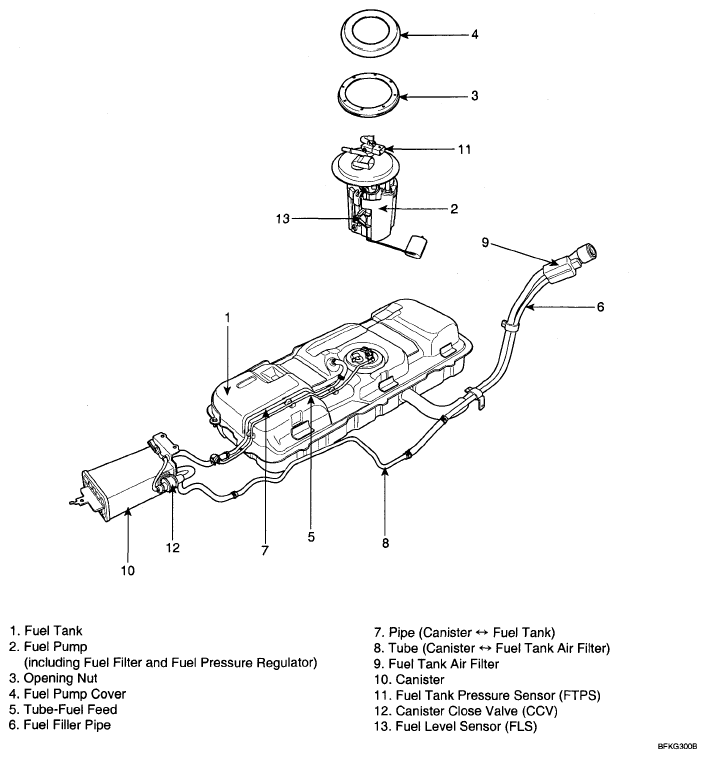 4

3

11

2

13

9

6

1

12

7

5

8

10

1. Fuel Tank
2. Fuel Pump
(including Fuel Filter and Fuel Pressure Regulator)
3. Opening Nut
4. Fuel Pump Cover
5. Tube-Fuel Feed
6. Fuel Filler Pipe

7. Pipe (Canister ↔ Fuel Tank)
8. Tube (Canister ↔ Fuel Tank Air Filter)
9. Fuel Tank Air Filter
10. Canister
11. Fuel Tank Pressure Sensor (FTPS)
12. Canister Close Valve (CCV)
13. Fuel Level Sensor (FLS)

BFKG300B