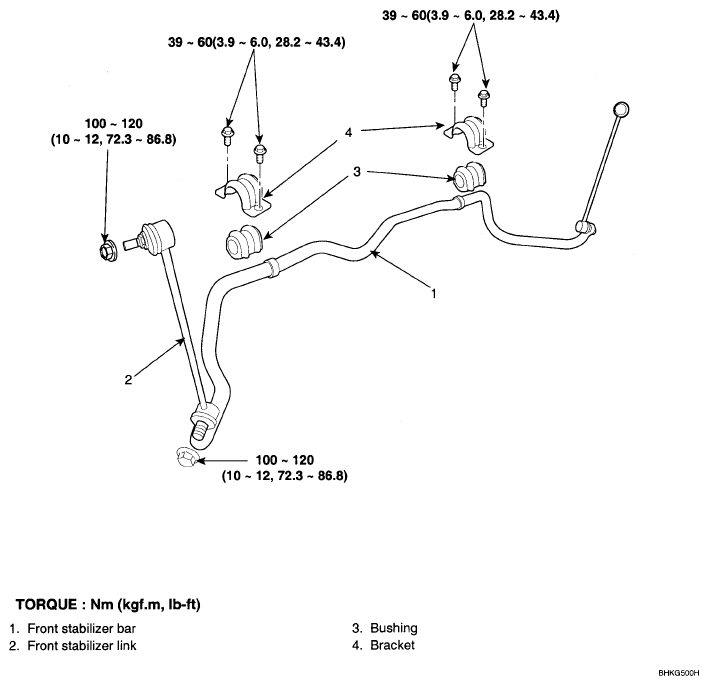 39 ~ 60(3.9 ~ 6.0, 28.2 ~ 43.4)

39 ~ 60(3.9 ~ 6.0, 28.2 ~ 43.4)

100 ~ 120
(10 ~ 12, 72.3 ~ 86.8)

4

3

1

2

100 ~ 120
(10 ~ 12, 72.3 ~ 86.8)

TORQUE : Nm (kgf.m, lb-ft)

1. Front stabilizer bar
2. Front stabilizer link
3. Bushing
4. Bracket

BHKG500H