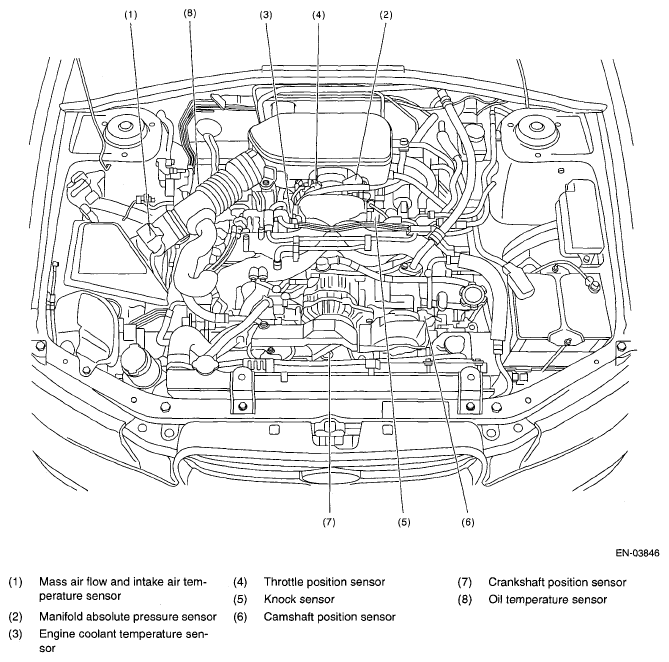 (1)
(8)
(3)
(4)
(2)
(7)
(5)
(6)

EN-03846

(1) Mass air flow and intake air temperature sensor
(2) Manifold absolute pressure sensor
(3) Engine coolant temperature sensor

(4) Throttle position sensor
(5) Knock sensor
(6) Camshaft position sensor

(7) Crankshaft position sensor
(8) Oil temperature sensor