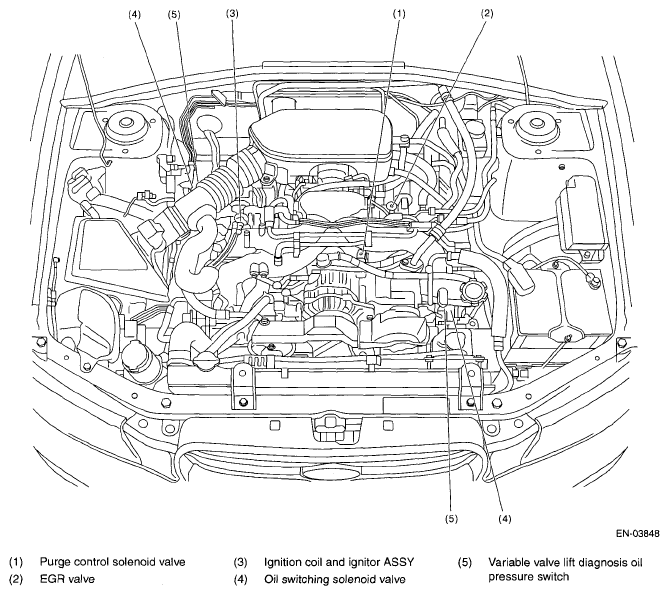 (4) (5) (3) (1) (2)

(5) (4)

EN-03848

(1) Purge control solenoid valve
(2) EGR valve
(3) Ignition coil and ignitor ASSY
(4) Oil switching solenoid valve
(5) Variable valve lift diagnosis oil pressure switch